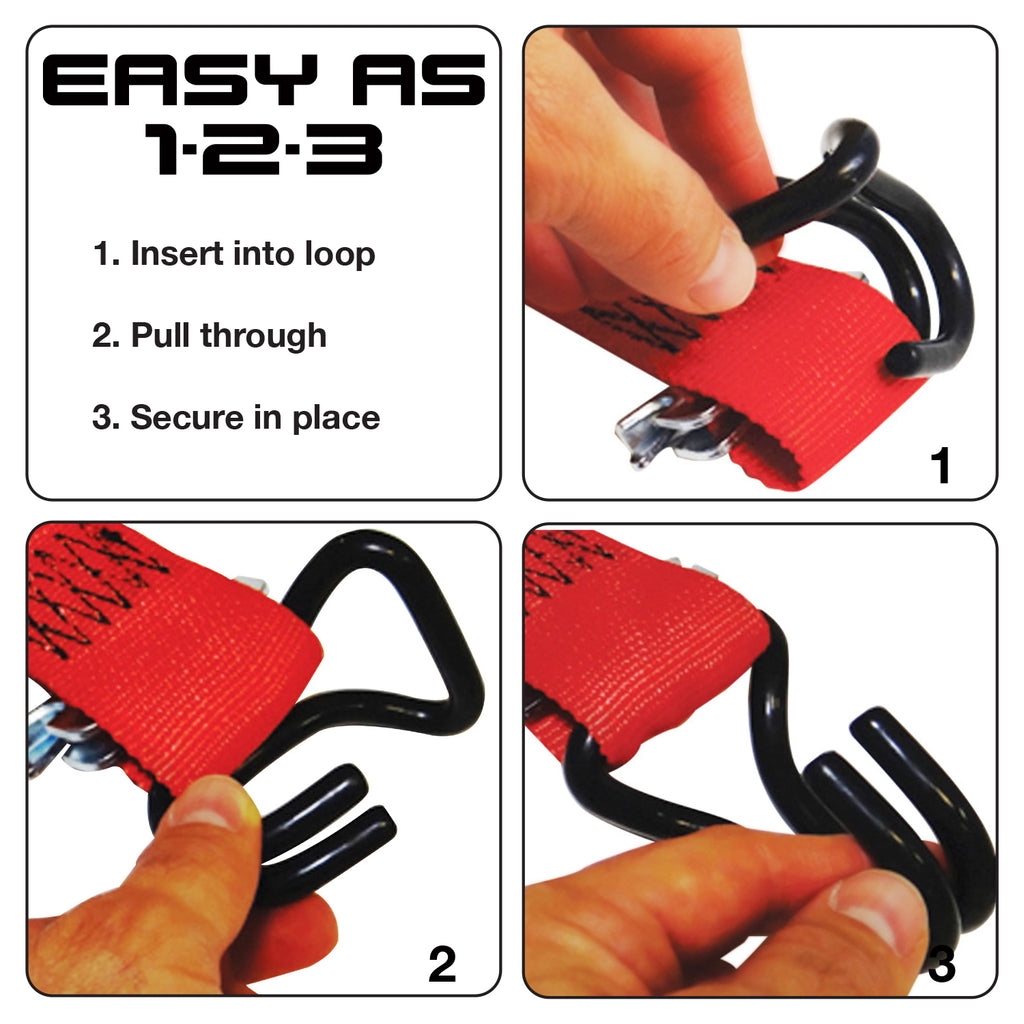 EASY AS 1·2·3

1. Insert into loop

2. Pull through

3. Secure in place

1

2

3