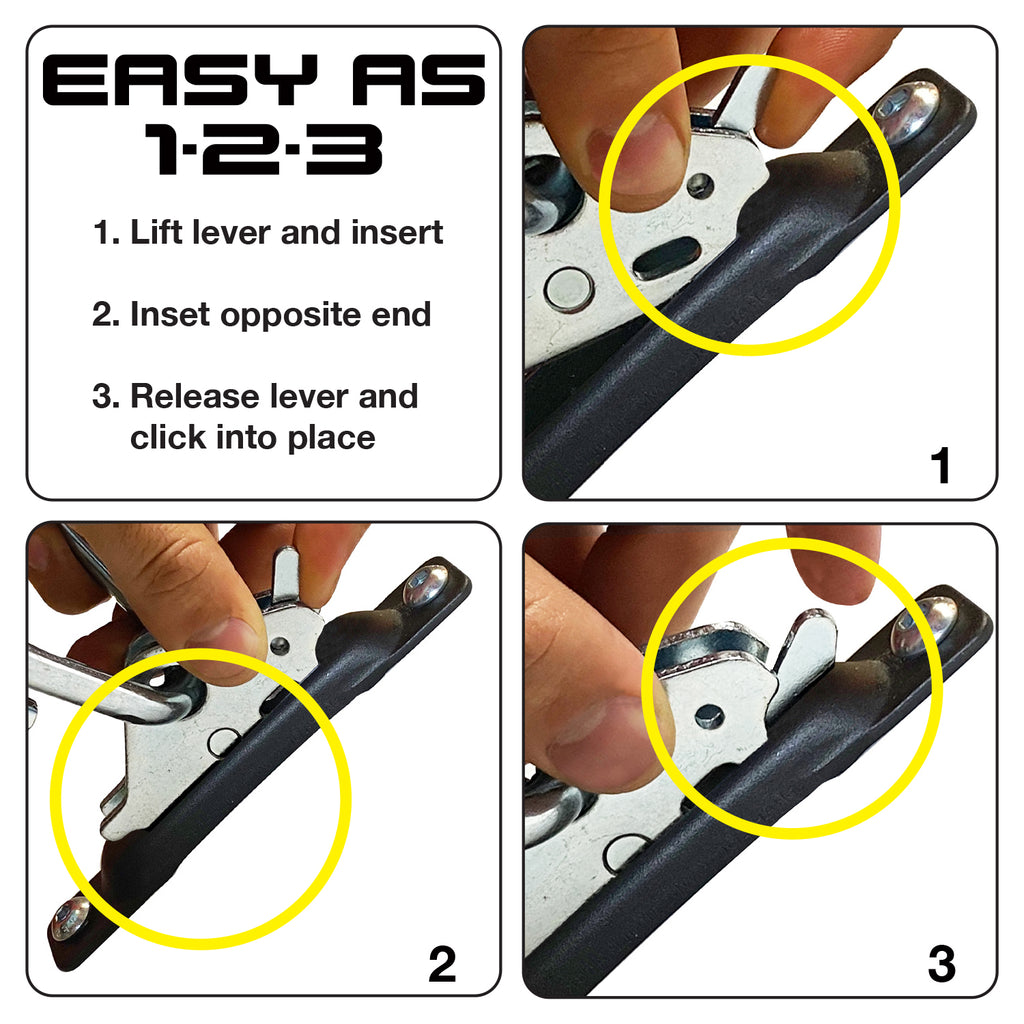 EASY AS
1·2·3

1. Lift lever and insert

2. Inset opposite end

3. Release lever and click into place

1

2

3