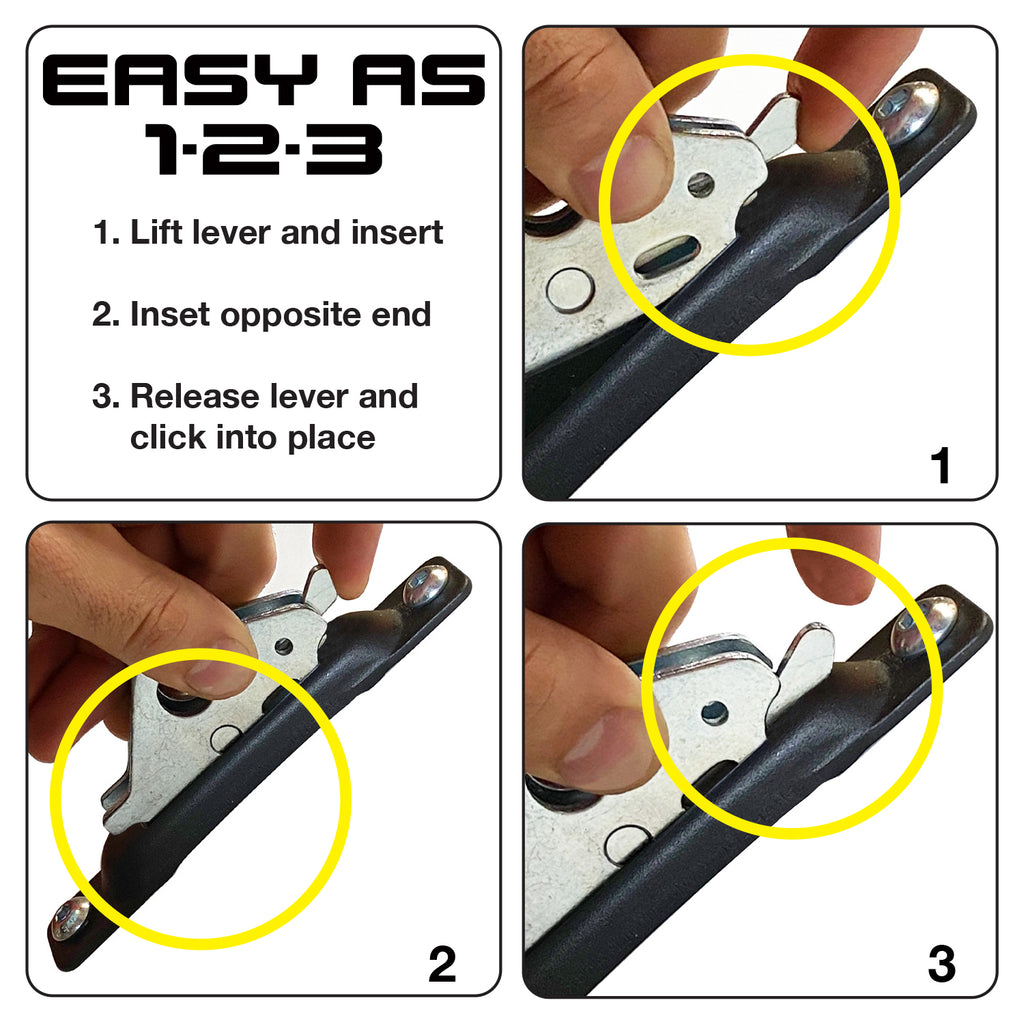 EASY AS
1·2·3

1. Lift lever and insert

2. Inset opposite end

3. Release lever and click into place

1

2

3