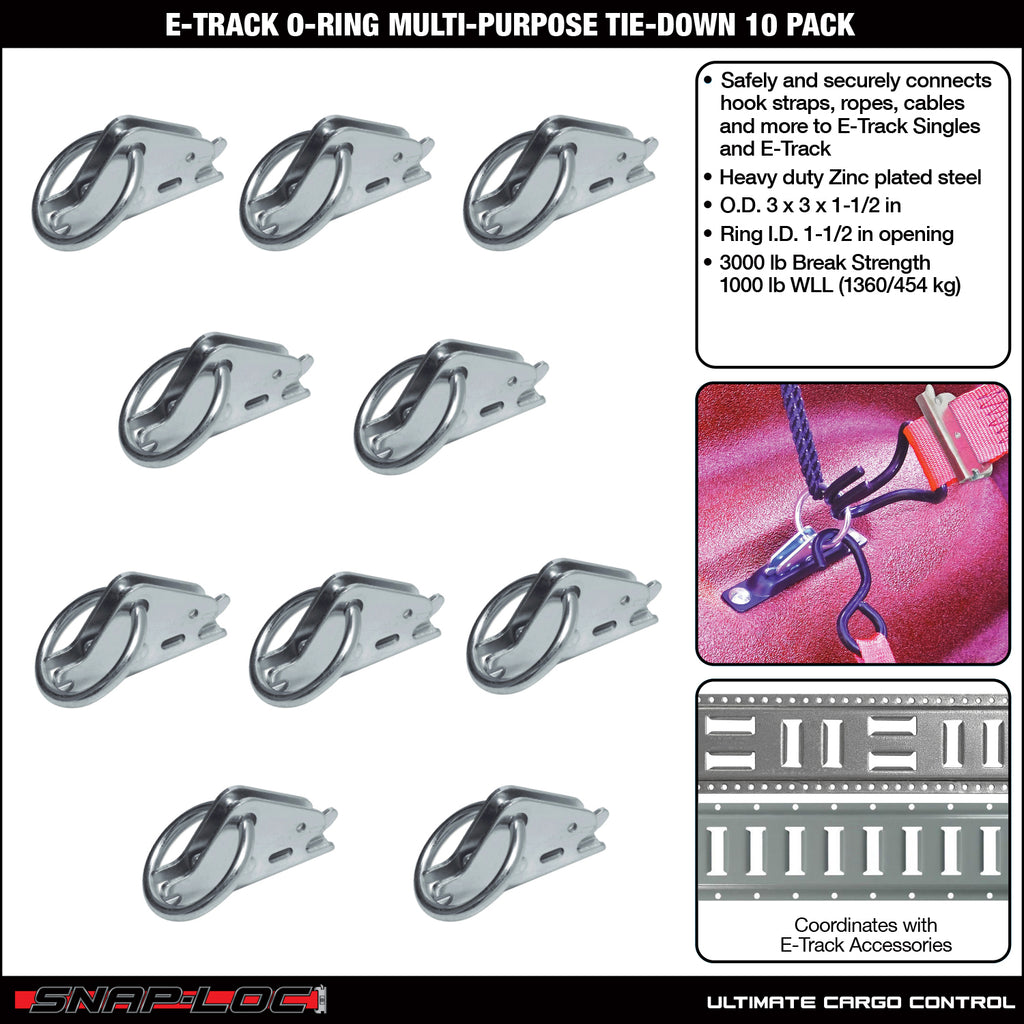 E-TRACK O-RING MULTI-PURPOSE TIE-DOWN 10 PACK

• Safely and securely connects hook straps, ropes, cables and more to E-Track Singles and E-Track
• Heavy duty Zinc plated steel
• O.D. 3 x 3 x 1-1/2 in
• Ring I.D. 1-1/2 in opening
• 3000 lb Break Strength 1000 lb WLL (1360/454 kg)

Coordinates with E-Track Accessories

SNAP-LOC

ULTIMATE CARGO CONTROL