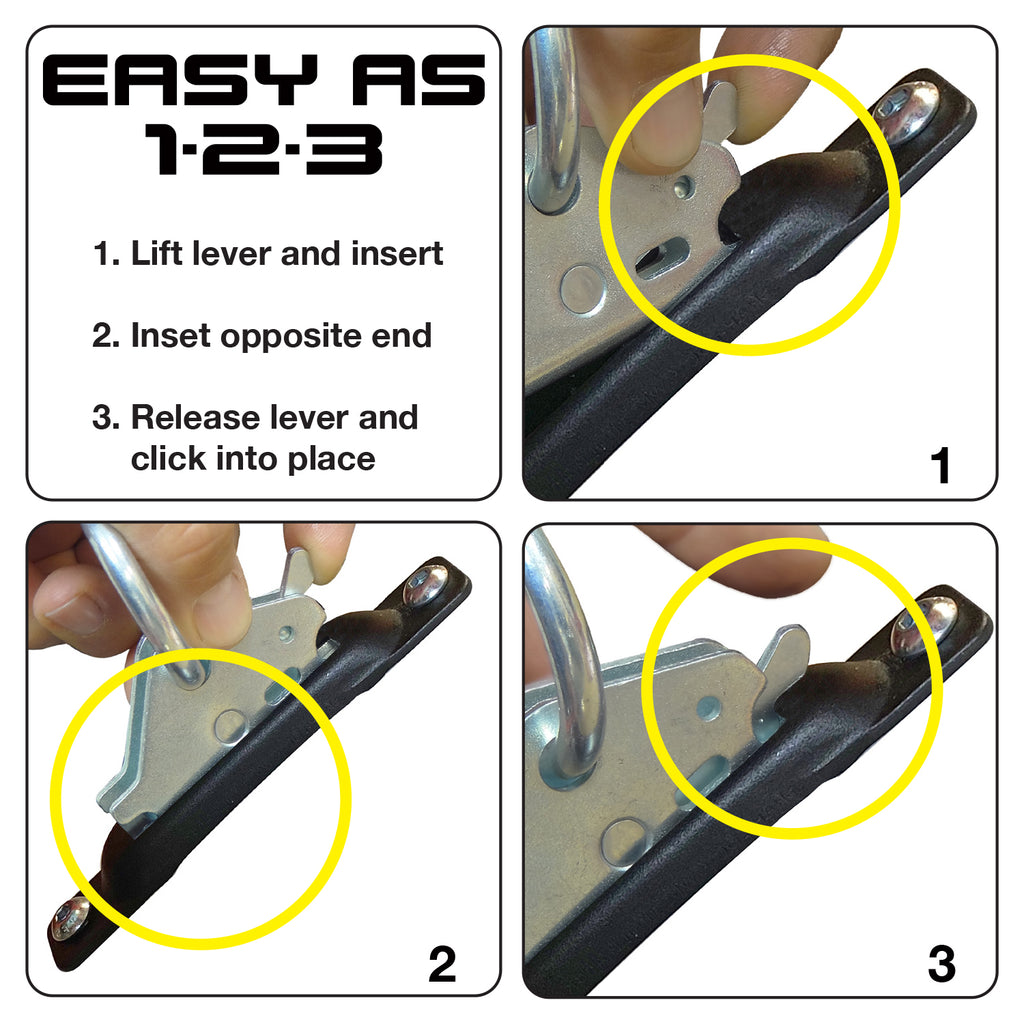 EASY AS
1·2·3

1. Lift lever and insert

2. Inset opposite end

3. Release lever and click into place

1

2

3