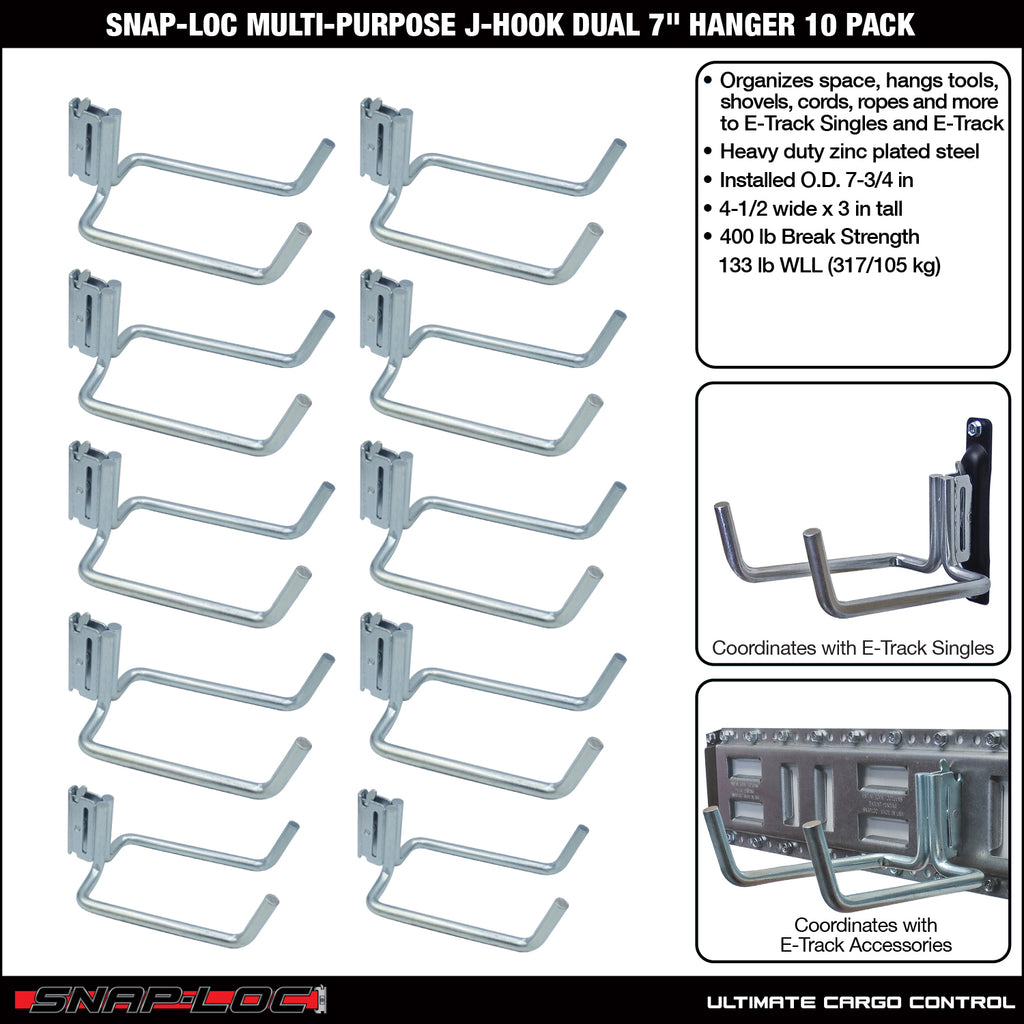 SNAP-LOC MULTI-PURPOSE J-HOOK DUAL 7" HANGER 10 PACK

• Organizes space, hangs tools, shovels, cords, ropes and more to E-Track Singles and E-Track
• Heavy duty zinc plated steel
• Installed O.D. 7-3/4 in
• 4-1/2 wide x 3 in tall
• 400 lb Break Strength 133 lb WLL (317/105 kg)

Coordinates with E-Track Singles

Coordinates with E-Track Accessories

SNAP-LOC

ULTIMATE CARGO CONTROL