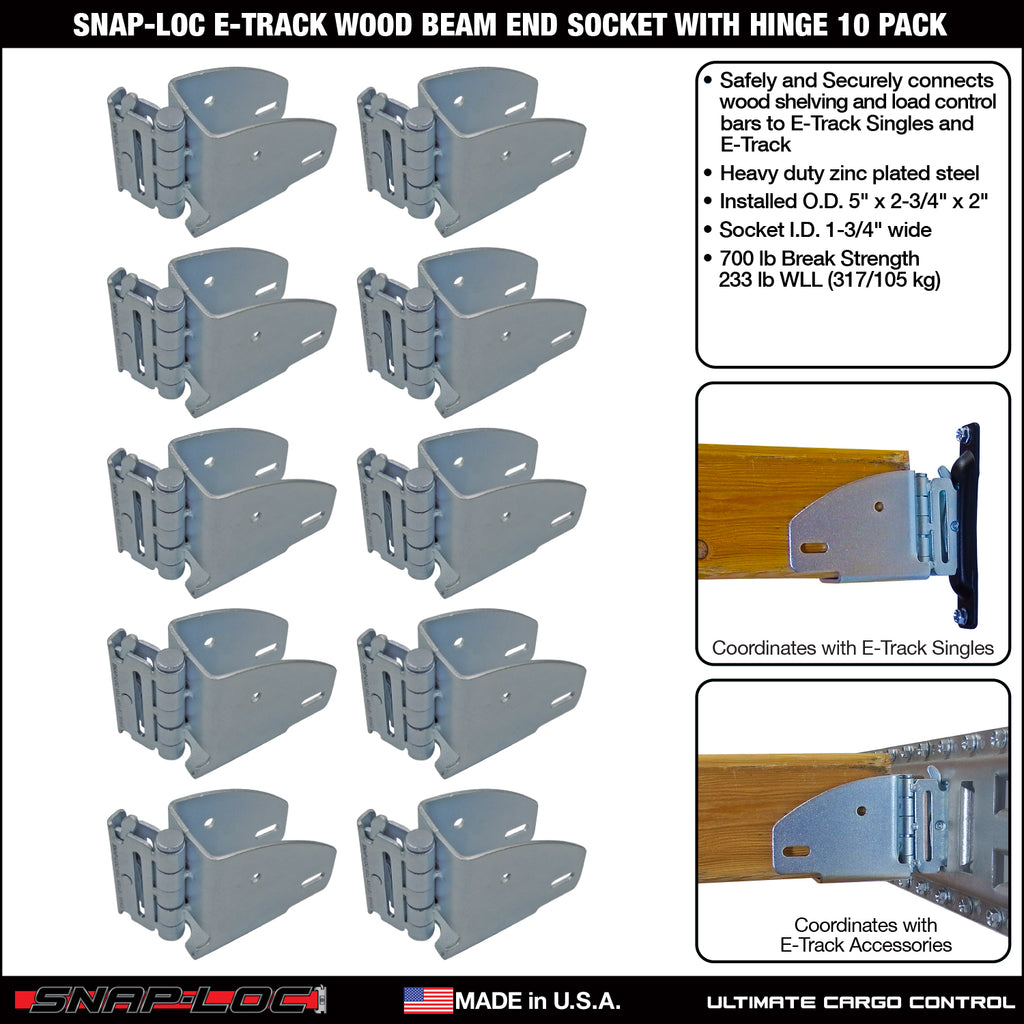 SNAP-LOC E-TRACK WOOD BEAM END SOCKET WITH HINGE 10 PACK

• Safely and Securely connects wood shelving and load control bars to E-Track Singles and E-Track
• Heavy duty zinc plated steel
• Installed O.D. 5" x 2-3/4" x 2"
• Socket I.D. 1-3/4" wide
• 700 lb Break Strength 233 lb WLL (317/105 kg)

Coordinates with E-Track Singles

Coordinates with E-Track Accessories

SNAP-LOC

MADE in U.S.A.

ULTIMATE CARGO CONTROL