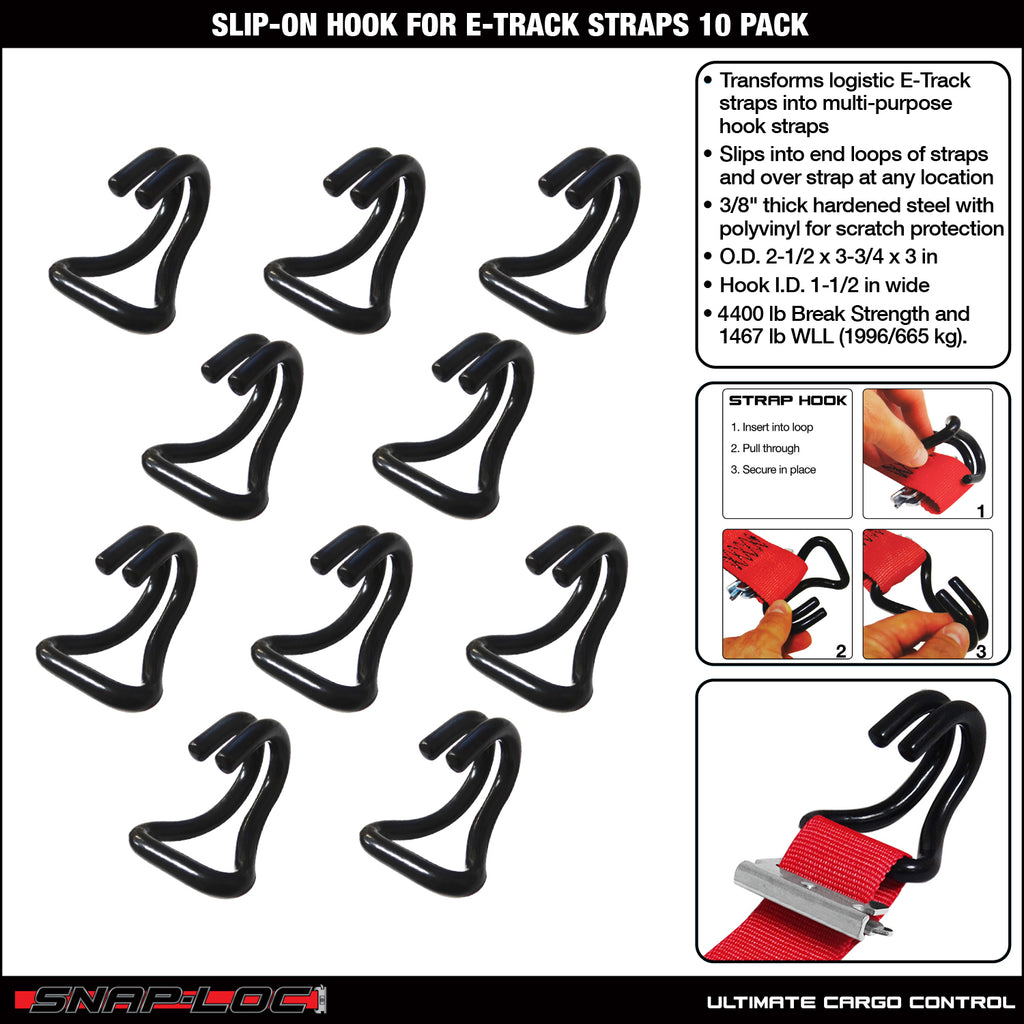 SLIP-ON HOOK FOR E-TRACK STRAPS 10 PACK

• Transforms logistic E-Track straps into multi-purpose hook straps
• Slips into end loops of straps and over strap at any location
• 3/8" thick hardened steel with polyvinyl for scratch protection
• O.D. 2-1/2 x 3-3/4 x 3 in
• Hook I.D. 1-1/2 in wide
• 4400 lb Break Strength and 1467 lb WLL (1996/665 kg).

STRAP HOOK
1. Insert into loop
2. Pull through
3. Secure in place

1
2
3

SNAP-LOC

ULTIMATE CARGO CONTROL