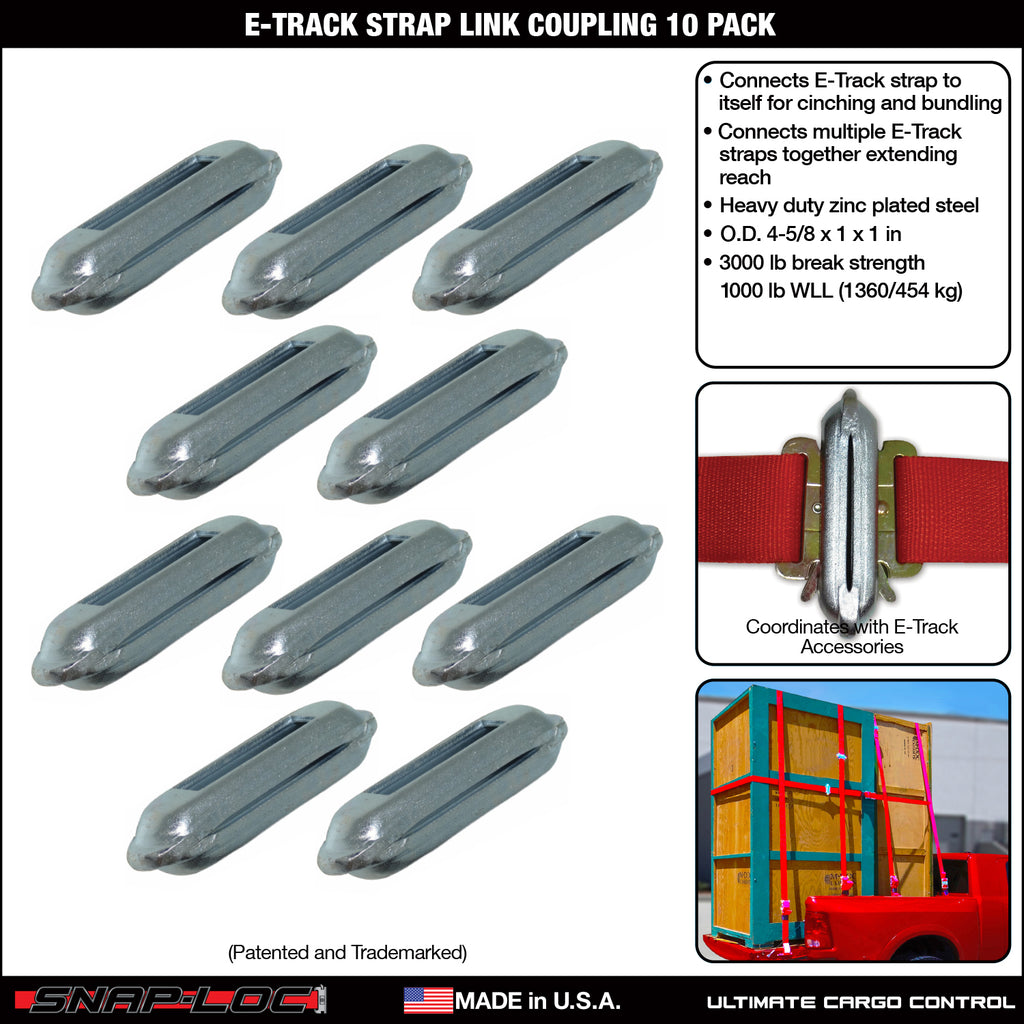 E-TRACK STRAP LINK COUPLING 10 PACK

• Connects E-Track strap to itself for cinching and bundling
• Connects multiple E-Track straps together extending reach
• Heavy duty zinc plated steel
• O.D. 4-5/8 x 1 x 1 in
• 3000 lb break strength 1000 lb WLL (1360/454 kg)

Coordinates with E-Track Accessories

(Patented and Trademarked)

SNAP-LOC

MADE in U.S.A.

ULTIMATE CARGO CONTROL