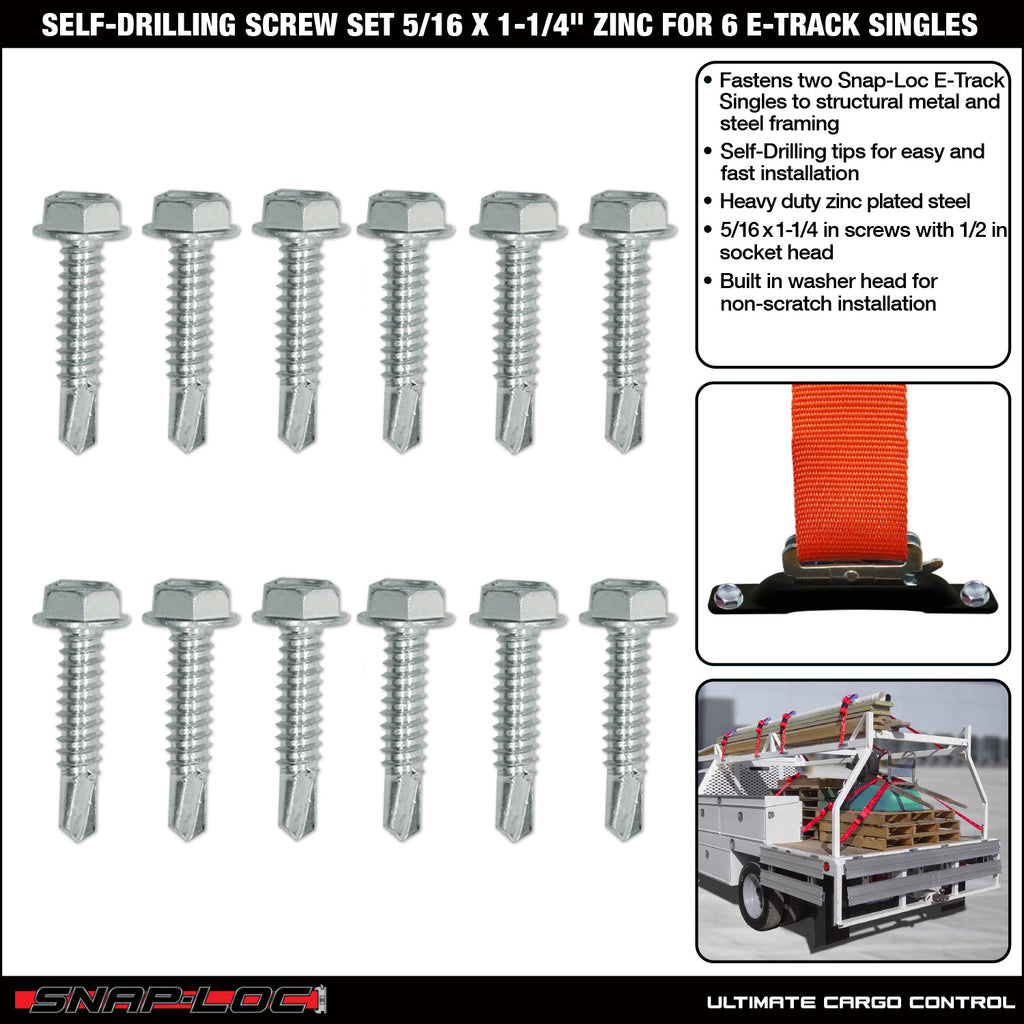 SELF-DRILLING SCREW SET 5/16 X 1-1/4" ZINC FOR 6 E-TRACK SINGLES

• Fastens two Snap-Loc E-Track Singles to structural metal and steel framing
• Self-Drilling tips for easy and fast installation
• Heavy duty zinc plated steel
• 5/16 x 1-1/4 in screws with 1/2 in socket head
• Built in washer head for non-scratch installation

SNAP-LOC

ULTIMATE CARGO CONTROL