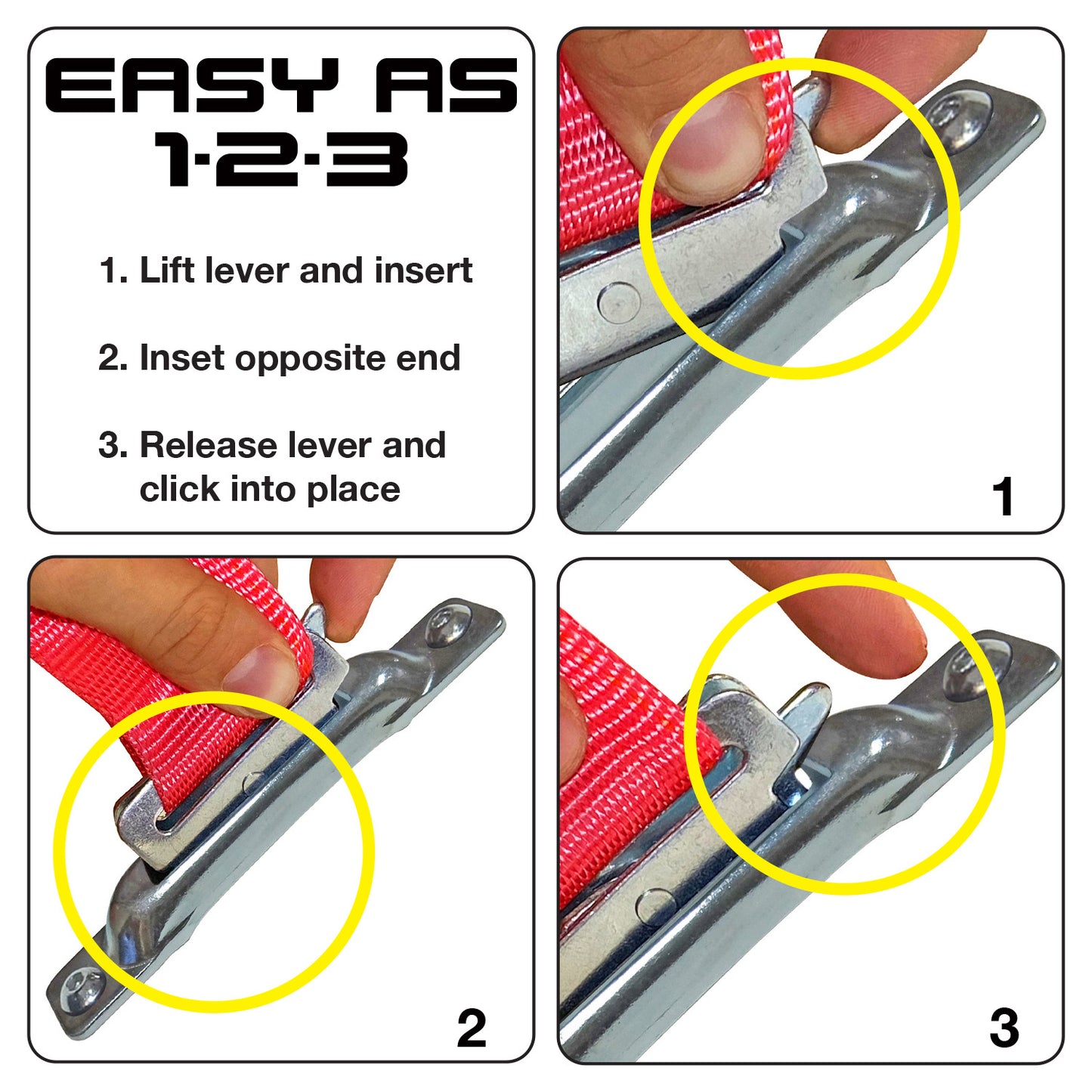 EASY AS
1·2·3

1. Lift lever and insert

2. Inset opposite end

3. Release lever and click into place

1

2

3