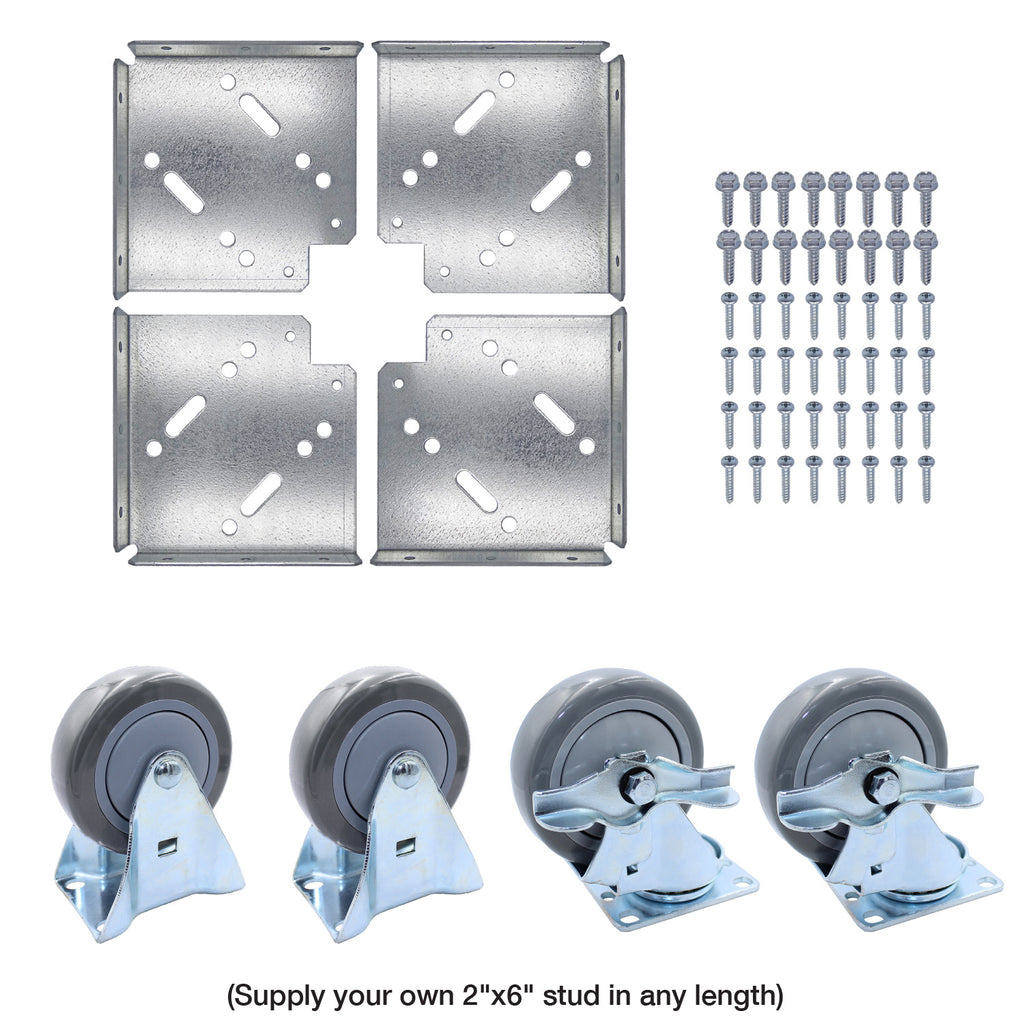 (Supply your own 2"x6" stud in any length)