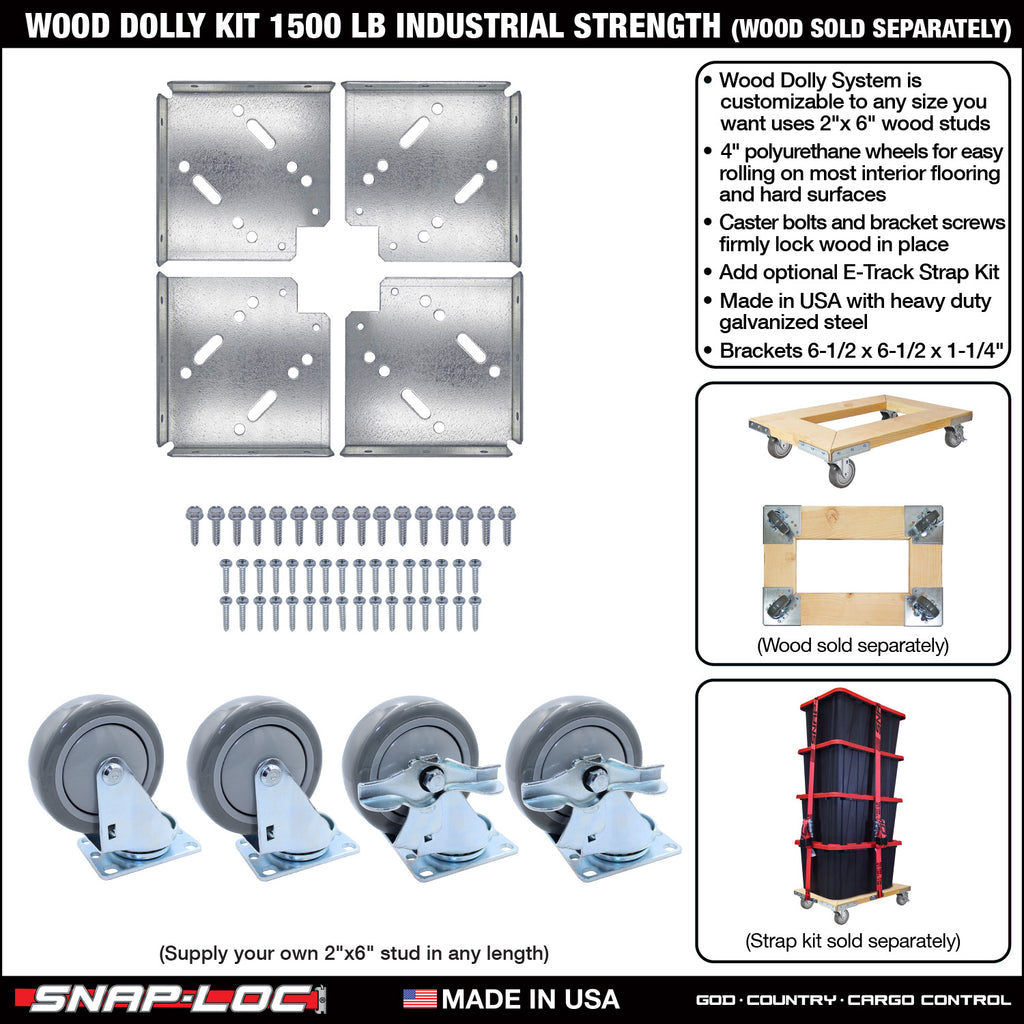 WOOD DOLLY KIT 1500 LB INDUSTRIAL STRENGTH (WOOD SOLD SEPARATELY)

• Wood Dolly System is customizable to any size you want uses 2"x 6" wood studs
• 4" polyurethane wheels for easy rolling on most interior flooring and hard surfaces
• Caster bolts and bracket screws firmly lock wood in place
• Add optional E-Track Strap Kit
• Made in USA with heavy duty galvanized steel
• Brackets 6-1/2 x 6-1/2 x 1-1/4"

(Wood sold separately)

(Strap kit sold separately)

(Supply your own 2"x6" stud in any length)

SNAP-LOC

MADE IN USA

GOD · COUNTRY · CARGO CONTROL